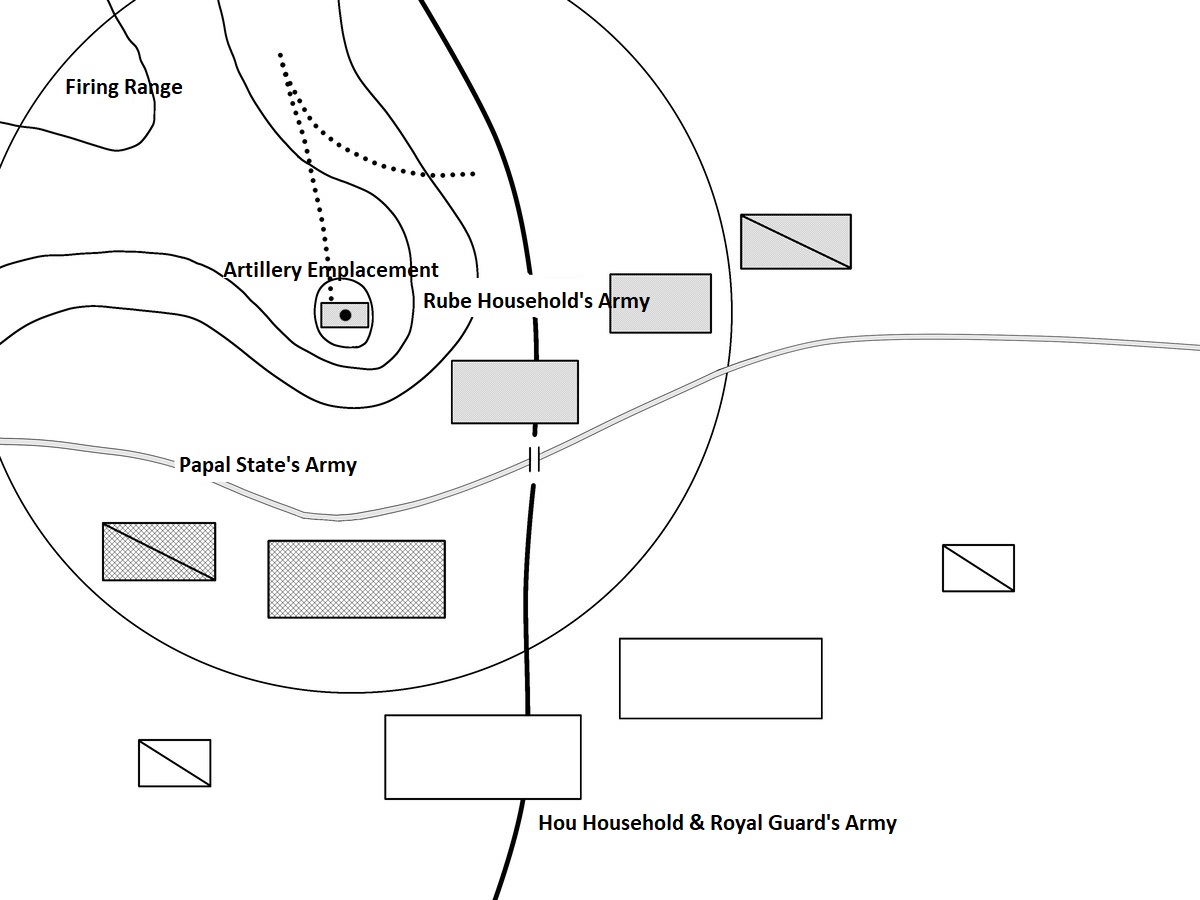 Firing Range

Artillery Emplacement

Rube Household's Army

Papal State's Army

Hou Household & Royal Guard's Army